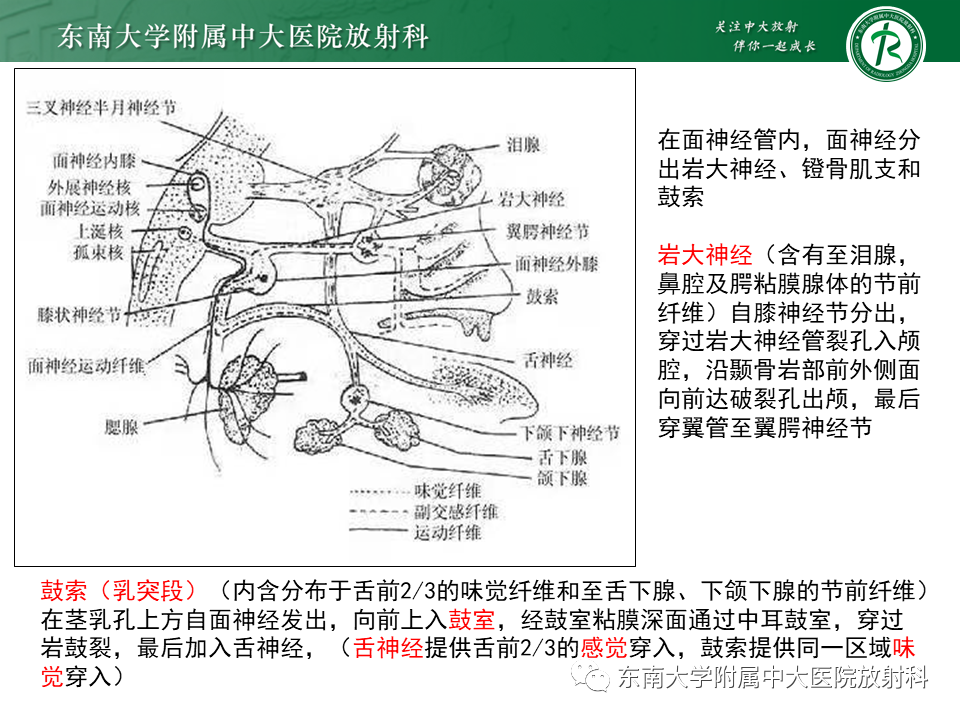 东南大学附属中大医院放射科

关注中大放射
伴你一起成长

三叉神经半月神经节
面神经内膝
外展神经核
面神经运动核
上涎核
孤束核
膝状神经节
面神经运动纤维
腮腺
泪腺
岩大神经
翼腭神经节
面神经外膝
鼓索
舌神经
下颌下神经节
舌下腺
颌下腺
味觉纤维
副交感纤维
运动纤维

在面神经管内，面神经分出岩大神经、镫骨肌支和鼓索

岩大神经（含有至泪腺，鼻腔及腭粘膜腺体的节前纤维）自膝神经节分出，穿过岩大神经管裂孔入颅腔，沿颞骨岩部前外侧面向前达破裂孔出颅，最后穿翼管至翼腭神经节

鼓索（乳突段）（内含分布于舌前2/3的味觉纤维和至舌下腺、下颌下腺的节前纤维）在茎乳孔上方自面神经发出，向前上入鼓室，经鼓室粘膜深面通过中耳鼓室，穿过岩鼓裂，最后加入舌神经，（舌神经提供舌前2/3的感觉穿入，鼓索提供同一区域味觉穿入）

东南大学附属中大医院放射科